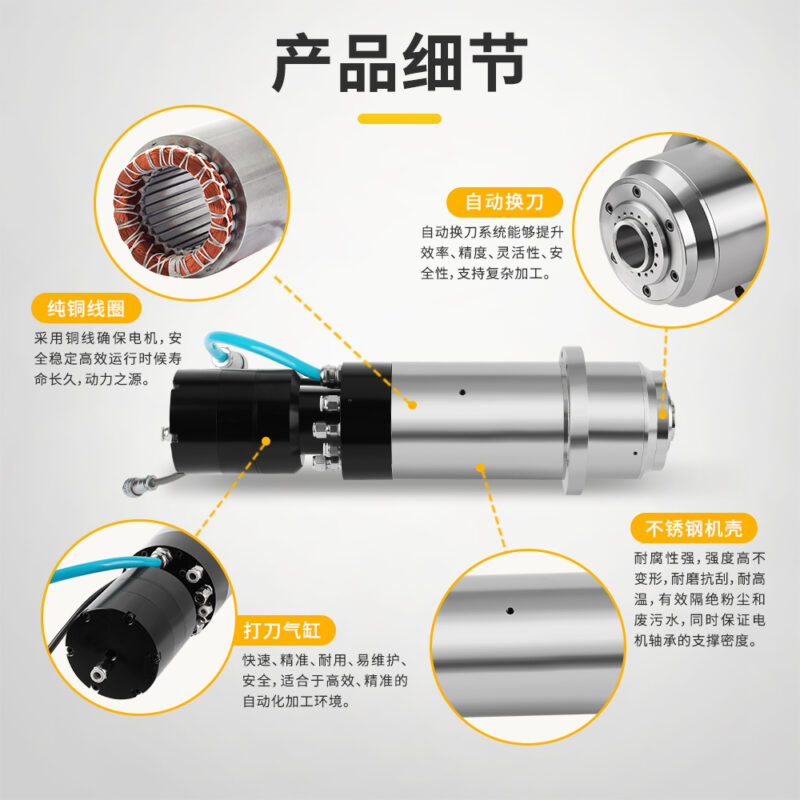 产品细节

自动换刀

自动换刀系统能够提升效率、精度、灵活性、安全性，支持复杂加工。

纯铜线圈

采用铜线确保电机，安全稳定高效运行时候寿命长久，动力之源。

不锈钢机壳

耐腐性强，强度高不变形，耐磨抗刮，耐高温，有效隔绝粉尘和废污水，同时保证电机轴承的支撑密度。

打刀气缸

快速、精准、耐用、易维护、安全，适合于高效、精准的自动化加工环境。